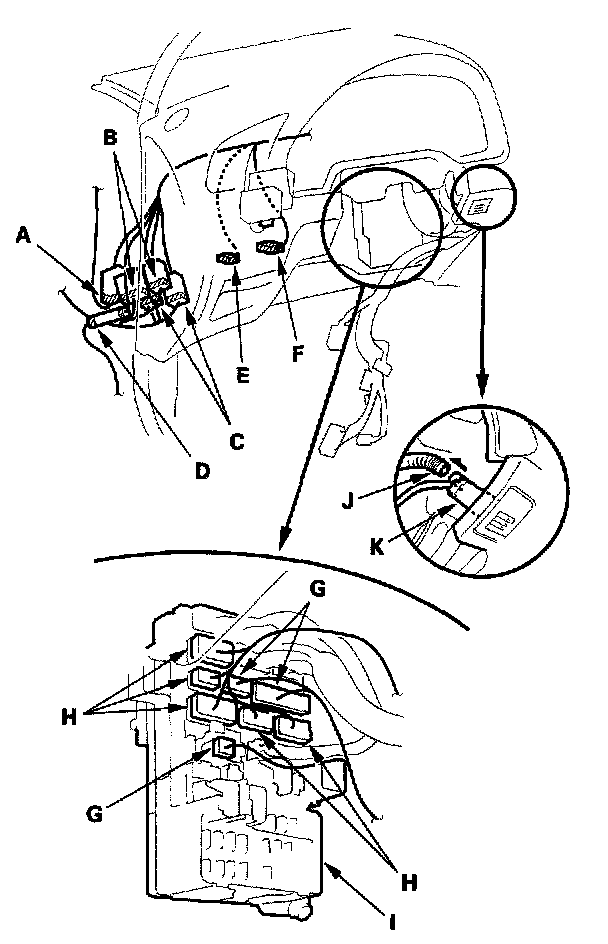 B
A
E
F
C
D
J
K
G
H
G
H
I