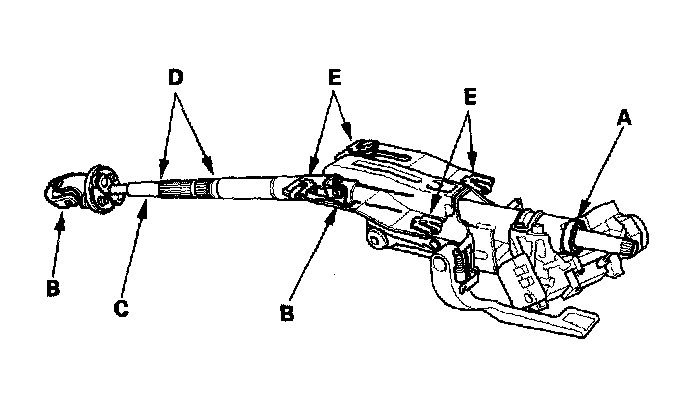 D
E
E
A
B
C
B