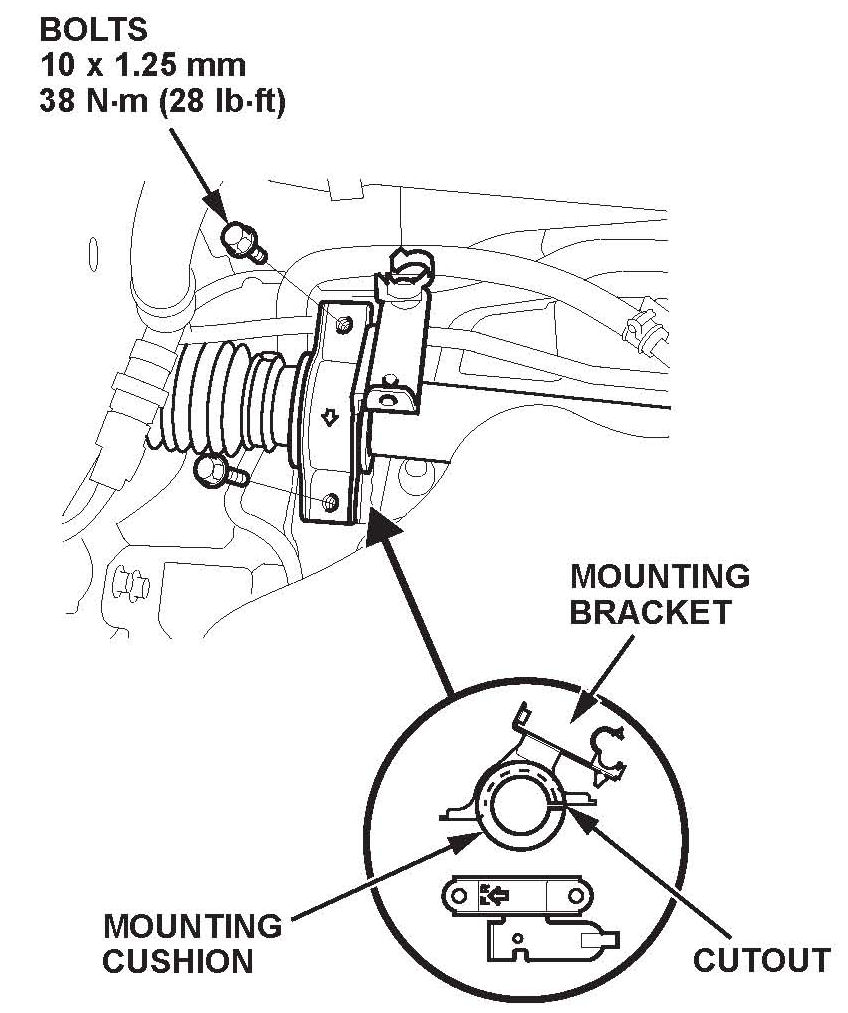 BOLTS
10 x 1.25 mm
38 N·m (28 lb·ft)

MOUNTING
BRACKET

MOUNTING
CUSHION

CUTOUT