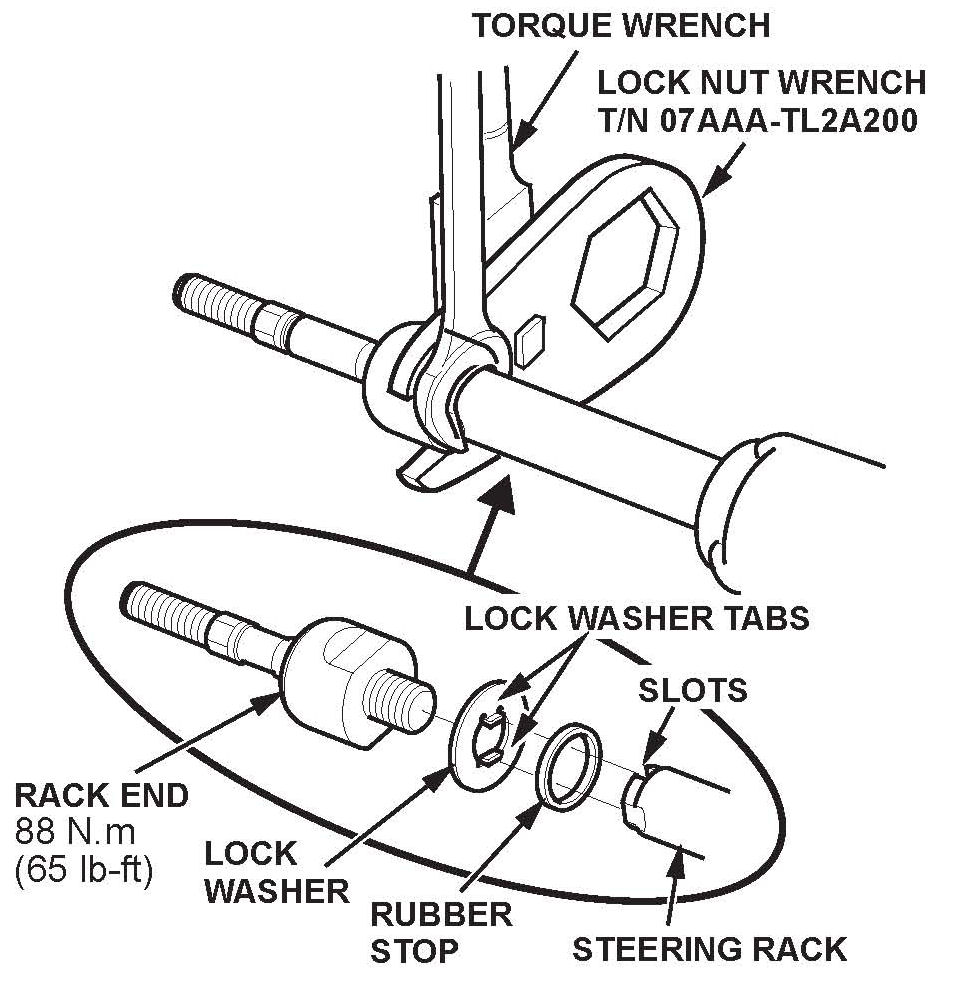 TORQUE WRENCH

LOCK NUT WRENCH
T/N 07AAA-TL2A200

LOCK WASHER TABS

SLOTS

RACK END
88 N.m
(65 lb-ft)

LOCK
WASHER

RUBBER
STOP

STEERING RACK