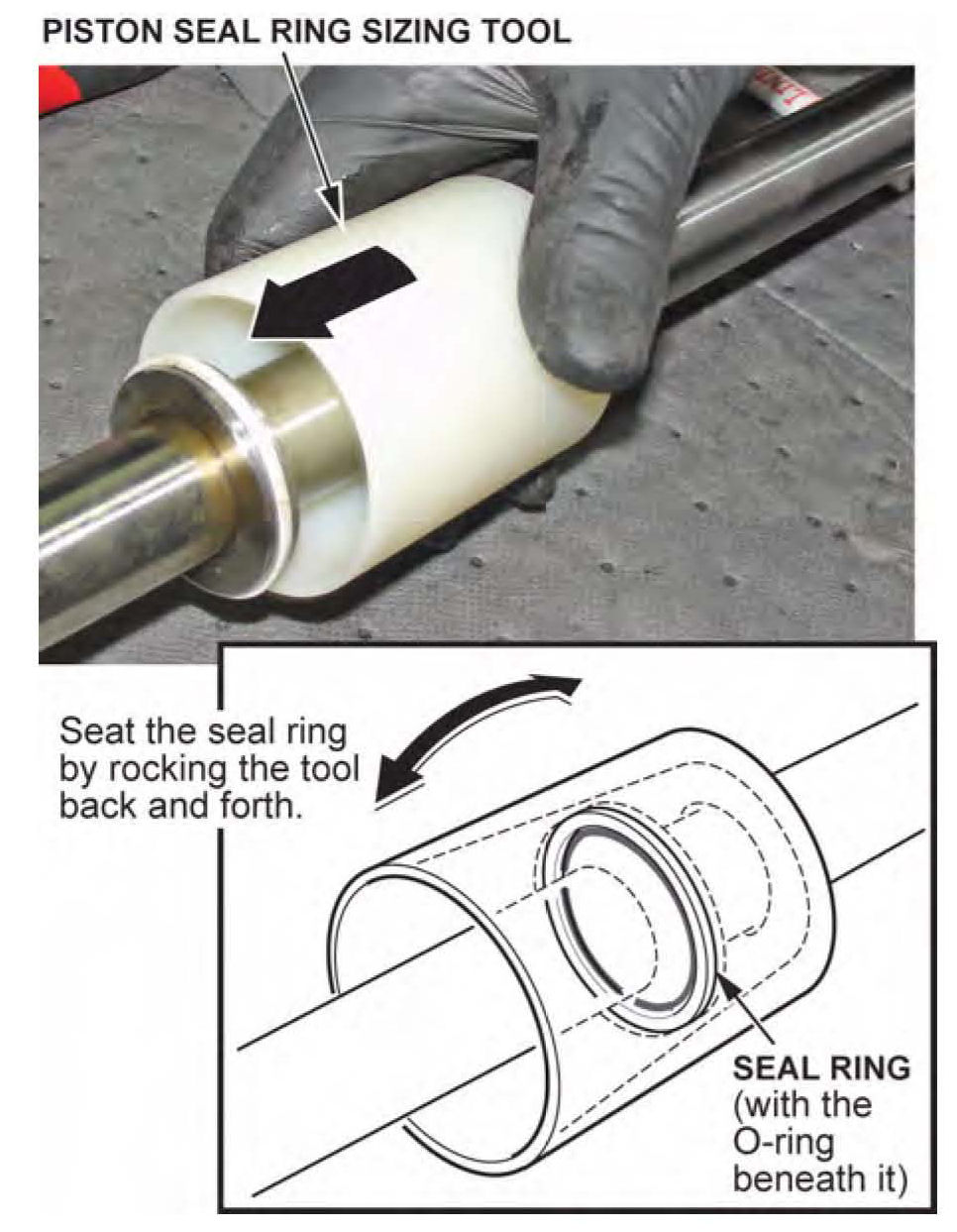 PISTON SEAL RING SIZING TOOL

Seat the seal ring by rocking the tool back and forth.

SEAL RING
(with the O-ring beneath it)