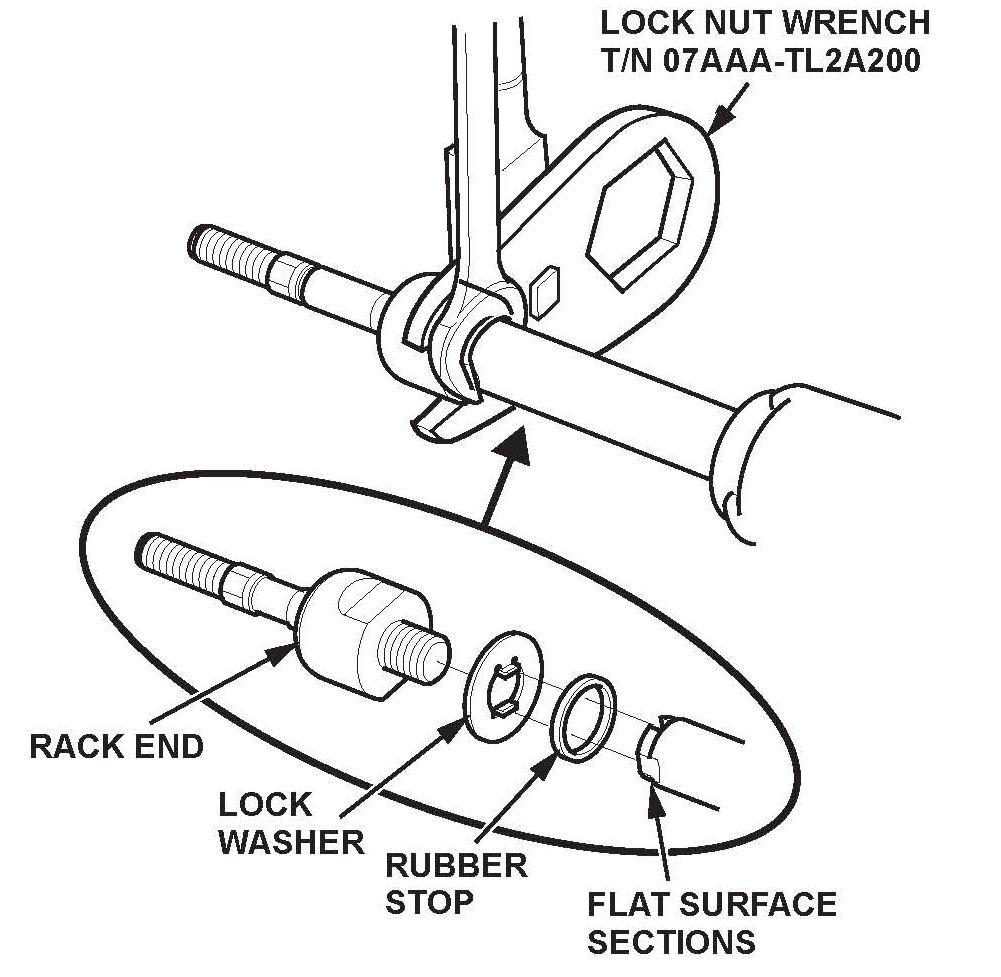 LOCK NUT WRENCH
T/N 07AAA-TL2A200

RACK END

LOCK
WASHER

RUBBER
STOP

FLAT SURFACE
SECTIONS