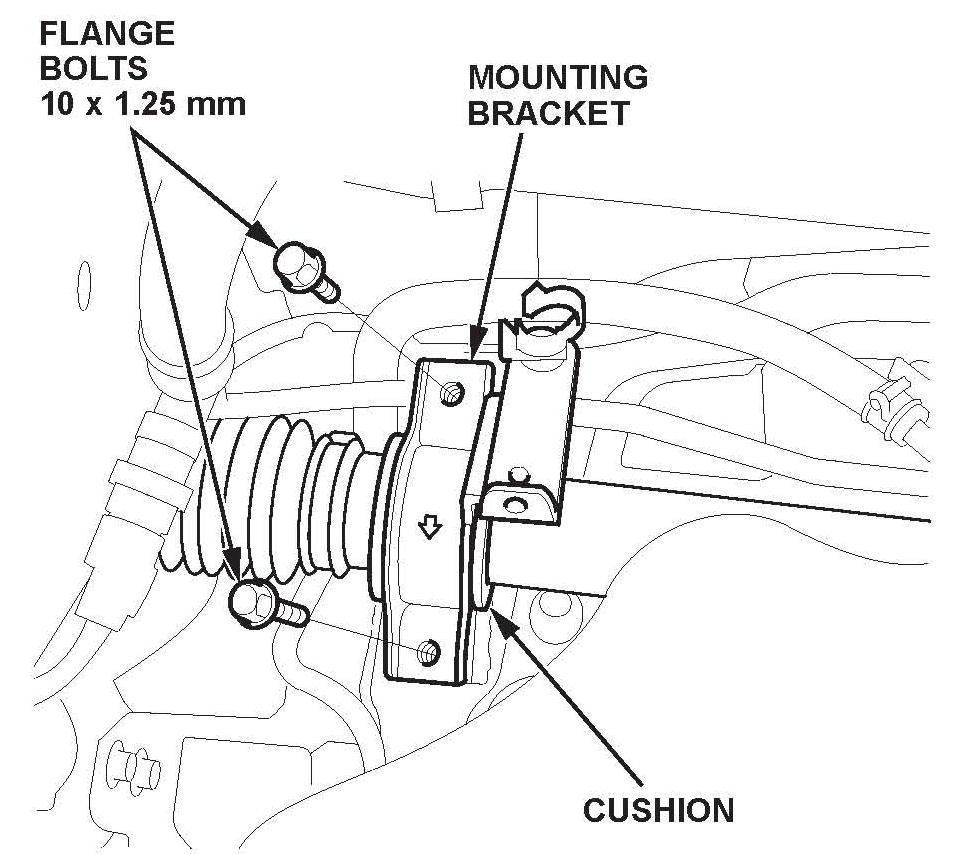 FLANGE
BOLTS
10 x 1.25 mm

MOUNTING
BRACKET

CUSHION