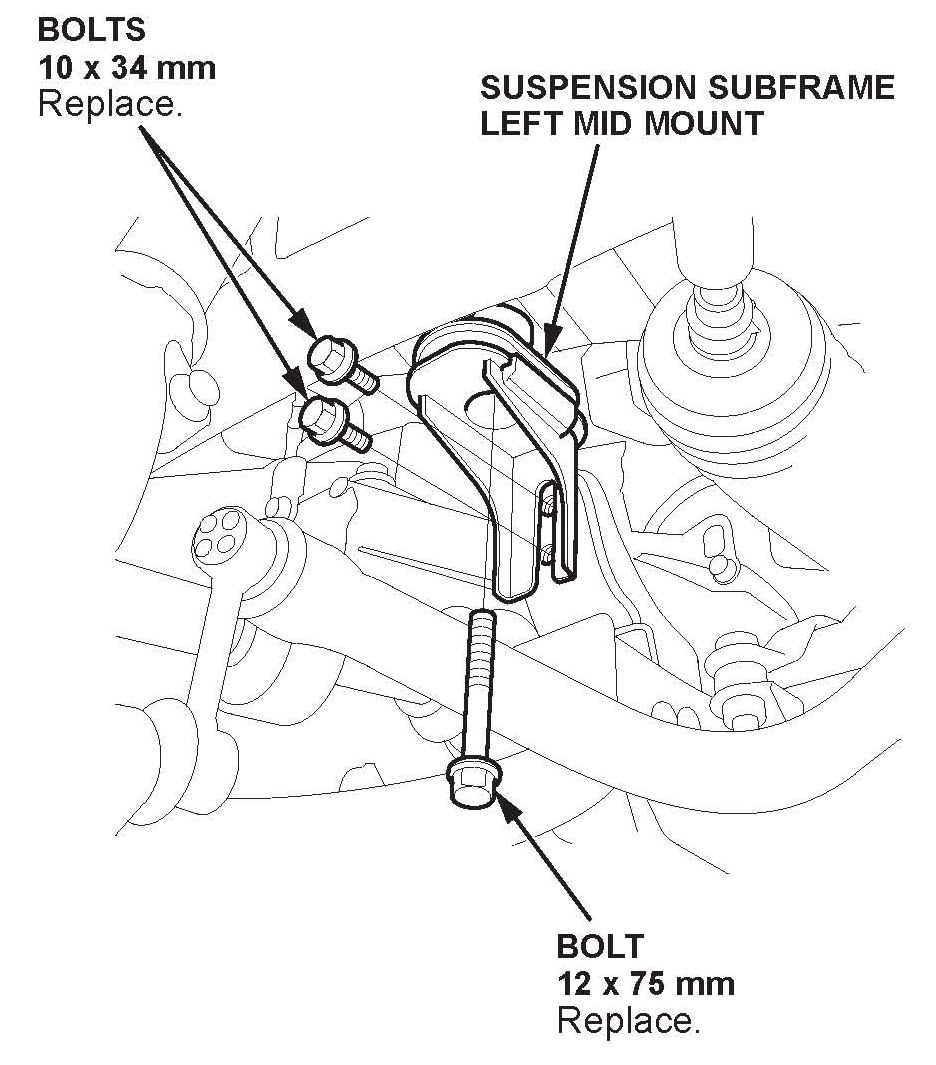 BOLTS
10 x 34 mm
Replace.

SUSPENSION SUBFRAME
LEFT MID MOUNT

BOLT
12 x 75 mm
Replace.