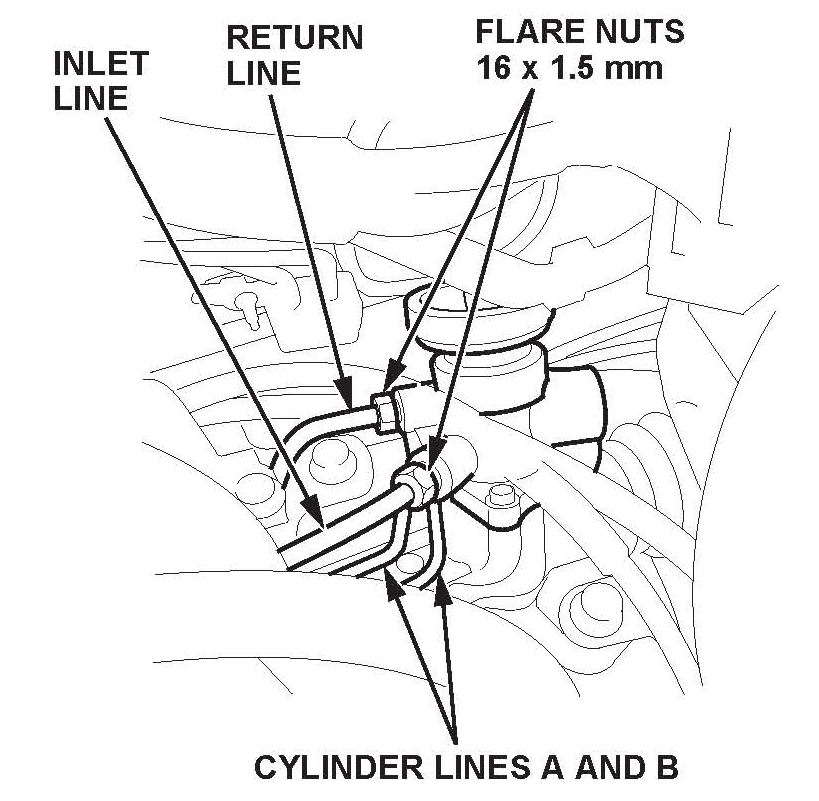 INLET LINE

RETURN LINE

FLARE NUTS 16 x 1.5 mm

CYLINDER LINES A AND B