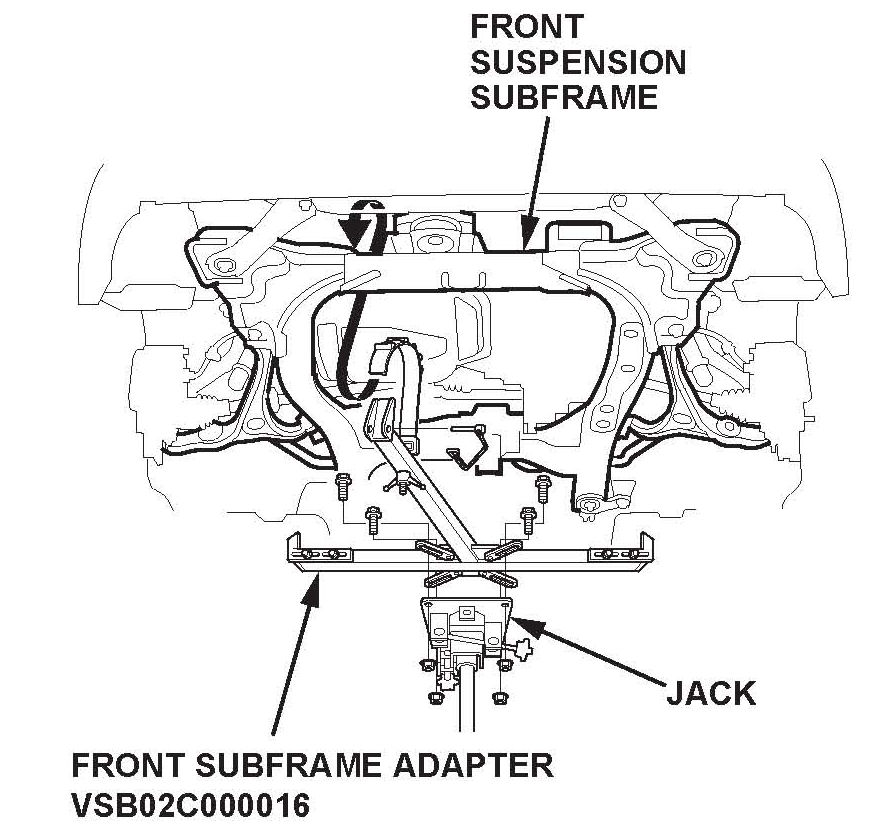 FRONT SUSPENSION SUBFRAME

JACK

FRONT SUBFRAME ADAPTER
VSB02C000016