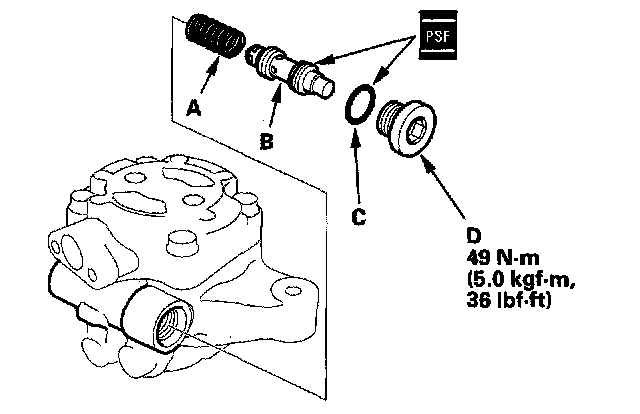 PSF

A

B

C

D
49 N·m
(5.0 kgf·m,
36 lbf·ft)