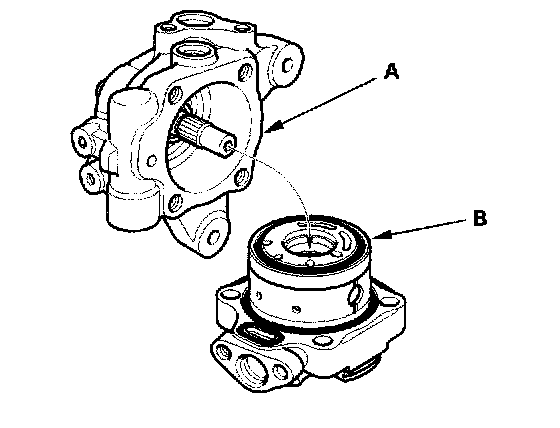 A

B