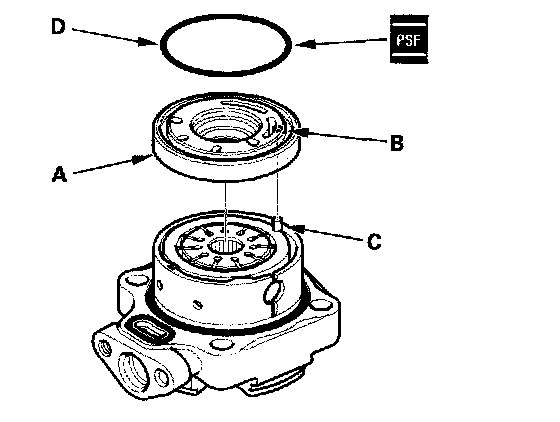 D
PSF
B
A
C