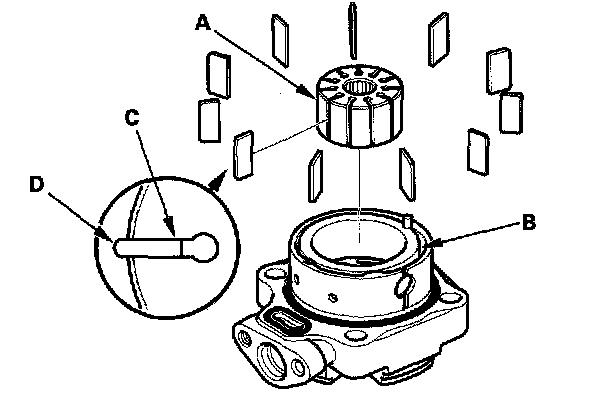 A
C
D
B