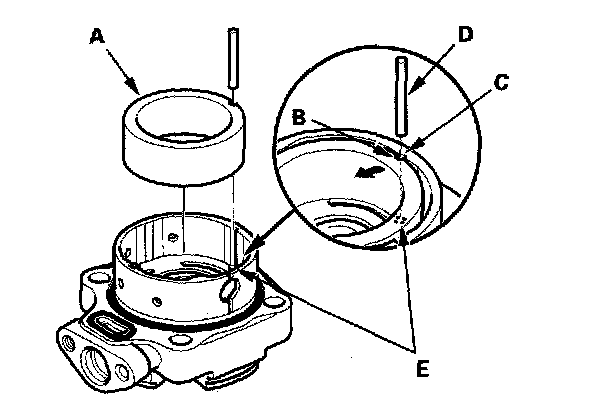 A
D
C
B
E