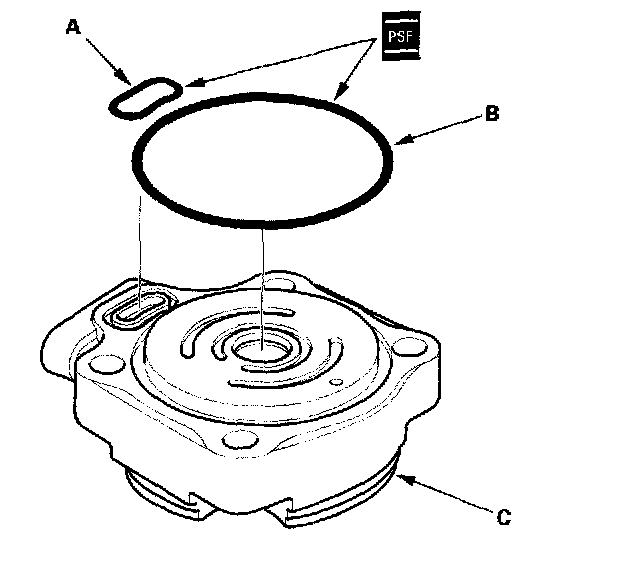 A

PSF

B

C