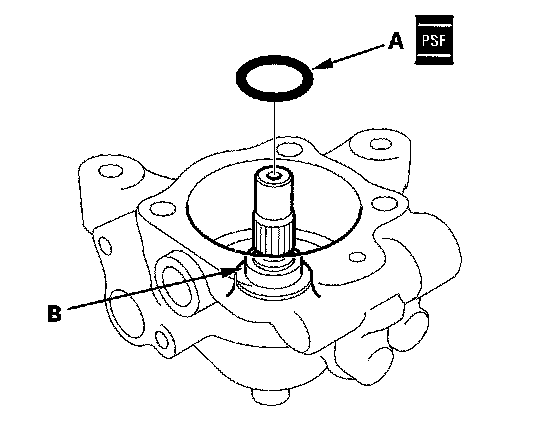 A
PSF
B