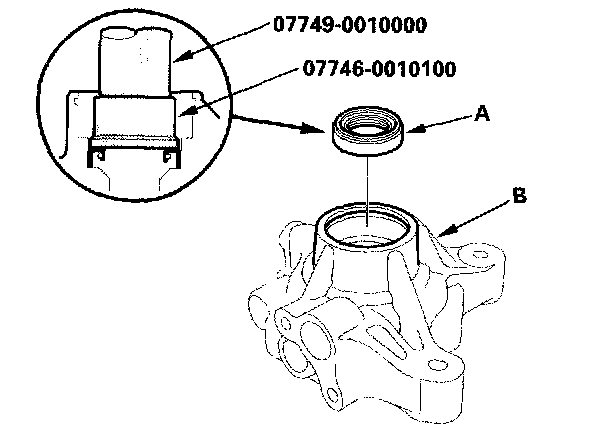 07749-0010000

07746-0010100

A

B