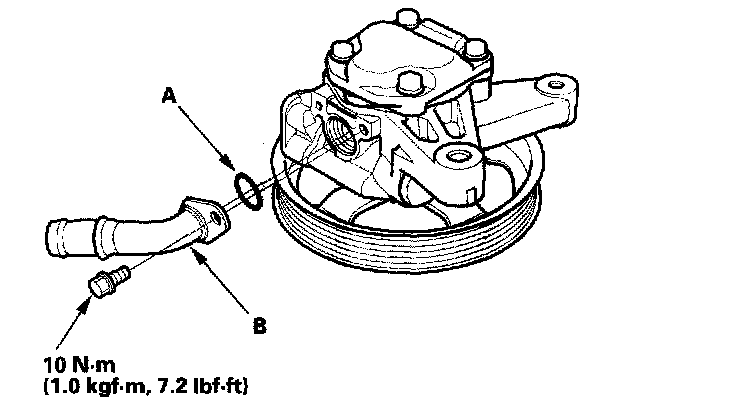 A

B

10 N·m
(1.0 kgf·m, 7.2 lbf·ft)