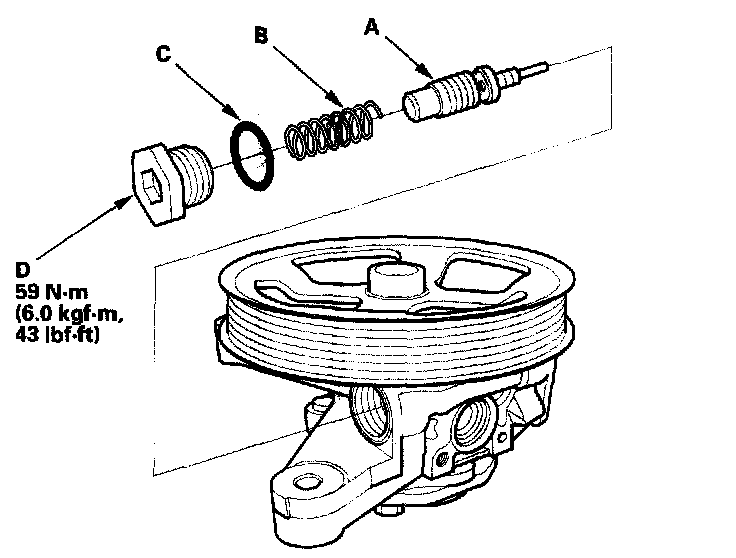 C

B

A

D
59 N·m
(6.0 kgf·m,
43 lbf·ft)