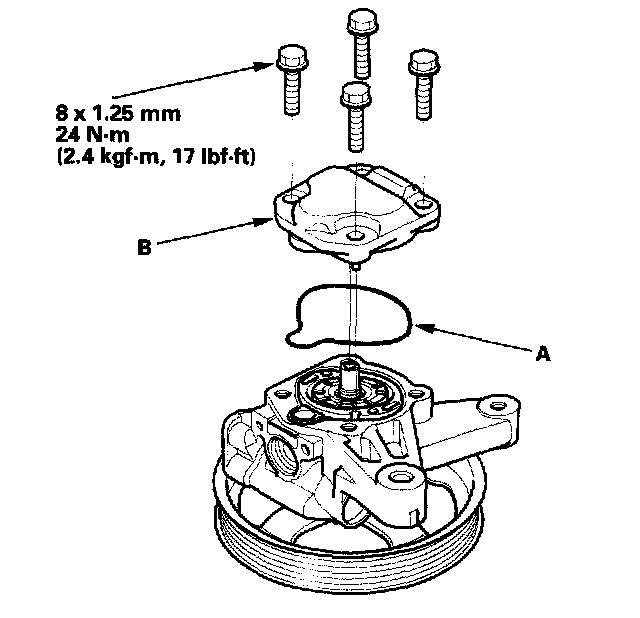 8 x 1.25 mm
24 N·m
(2.4 kgf·m, 17 lbf·ft)

B

A