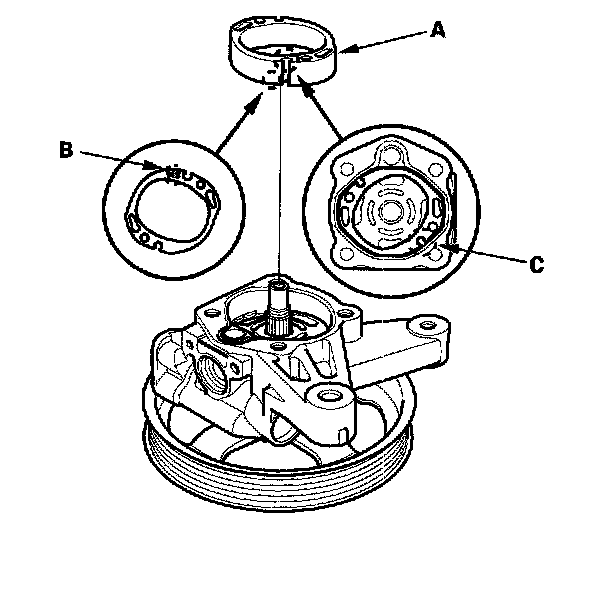 A

B

C