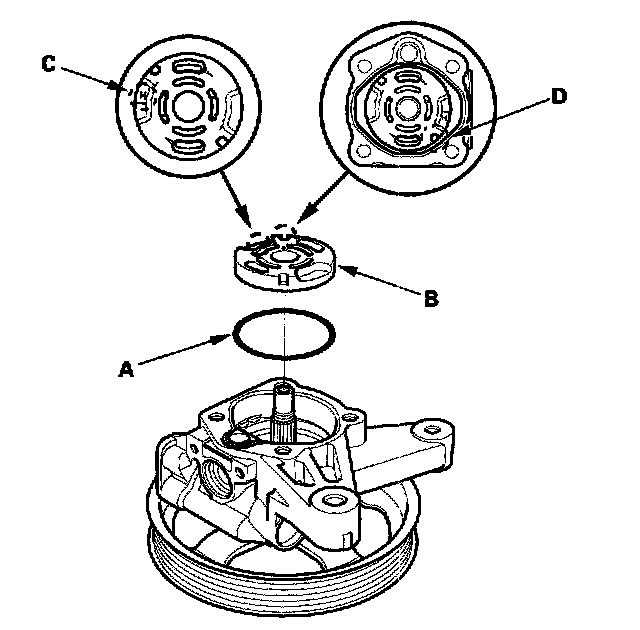 C
D
B
A