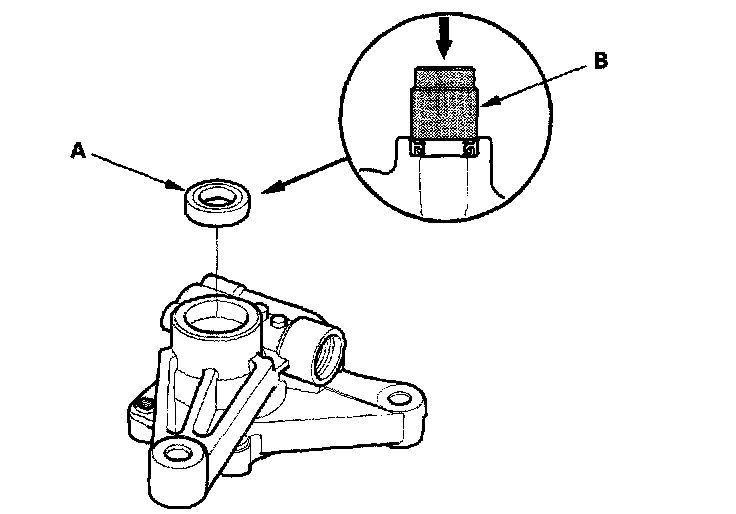 B

A