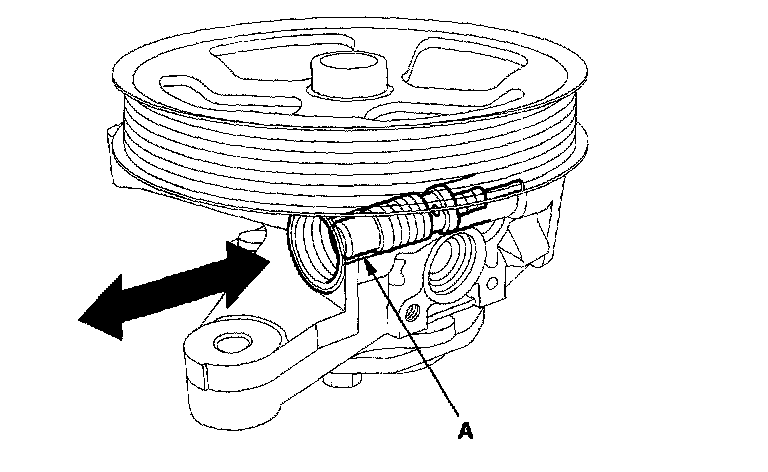 A