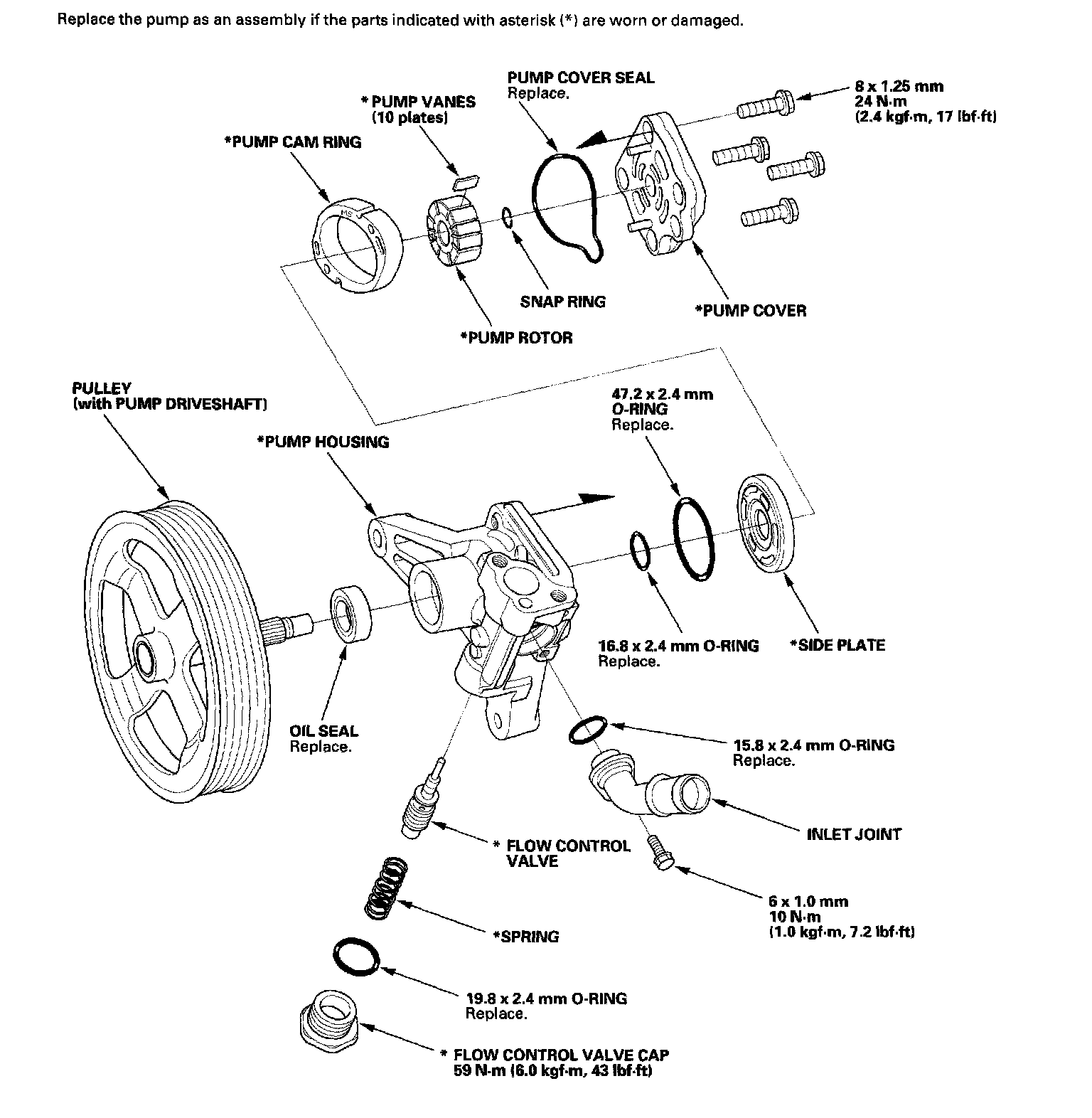 Replace the pump as an assembly if the parts indicated with asterisk (*) are worn or damaged.

PUMP COVER SEAL
Replace.

8 x 1.25 mm
24 N·m
(2.4 kgf·m, 17 lbf·ft)

* PUMP VANES
(10 plates)

*PUMP CAM RING

SNAP RING

*PUMP COVER

*PUMP ROTOR

PULLEY
(with PUMP DRIVESHAFT)

47.2 x 2.4 mm
O-RING
Replace.

*PUMP HOUSING

16.8 x 2.4 mm O-RING
Replace.

*SIDE PLATE

OIL SEAL
Replace.

15.8 x 2.4 mm O-RING
Replace.

INLET JOINT

* FLOW CONTROL
VALVE

6 x 1.0 mm
10 N·m
(1.0 kgf·m, 7.2 lbf·ft)

*SPRING

19.8 x 2.4 mm O-RING
Replace.

* FLOW CONTROL VALVE CAP
59 N·m (6.0 kgf·m, 43 lbf·ft)