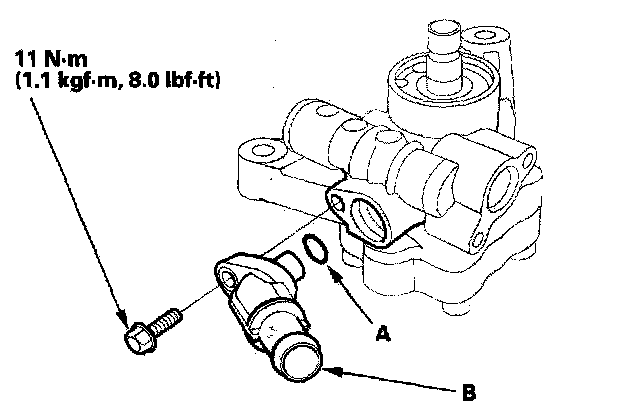 11 N·m
(1.1 kgf·m, 8.0 lbf·ft)

A

B