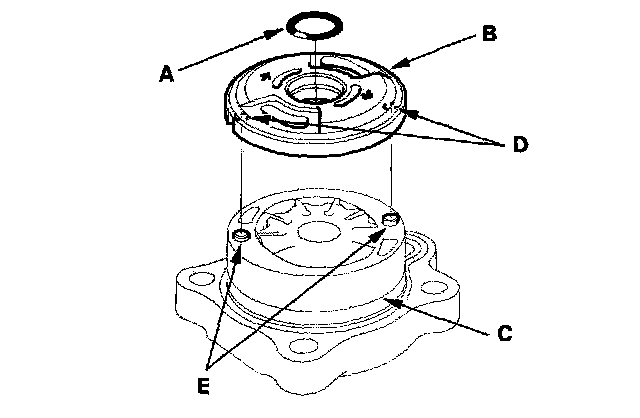 A
B
D
C
E