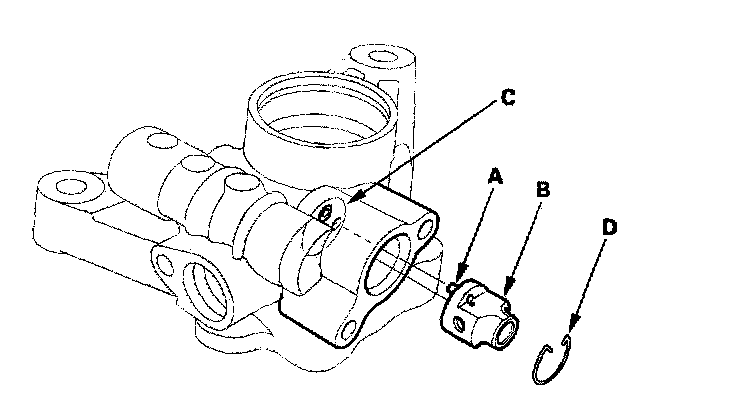 C
A
B
D