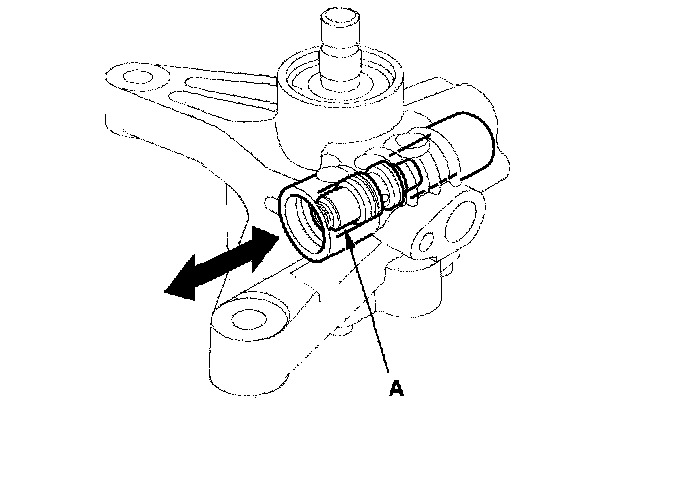 A