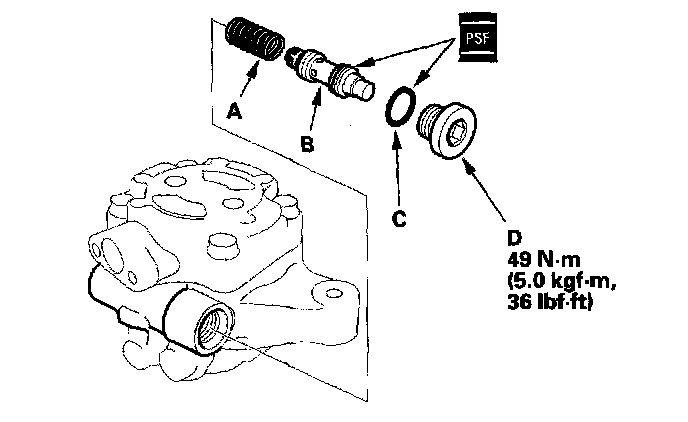 PSF

A

B

C

D
49 N·m
(5.0 kgf·m,
36 lbf·ft)