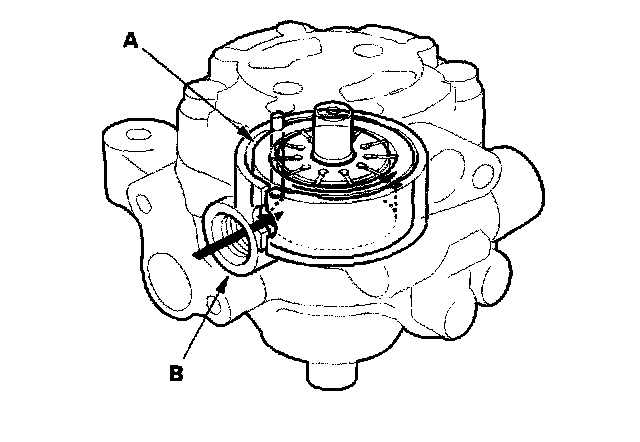 A

B