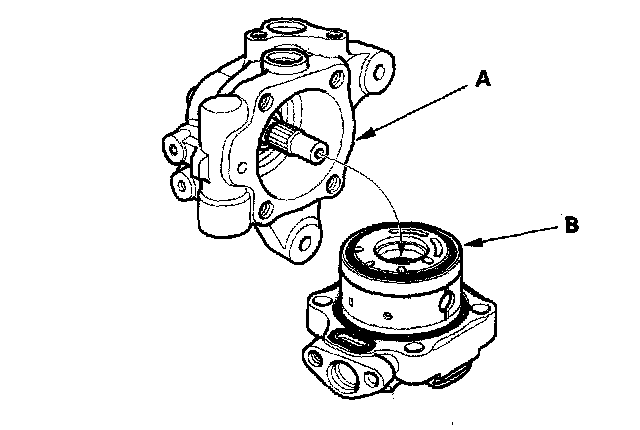 A

B