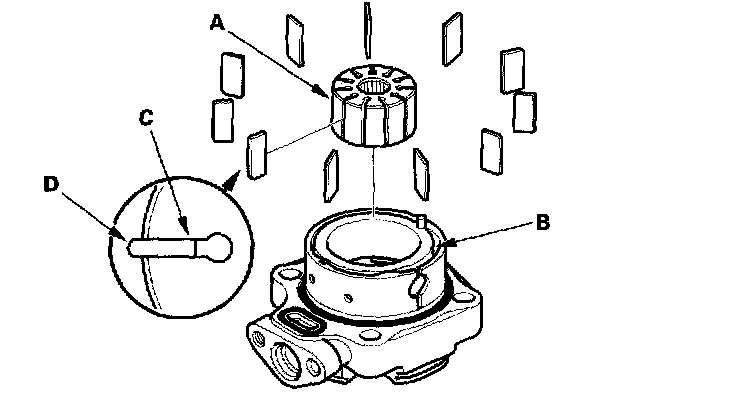 A
C
D
B