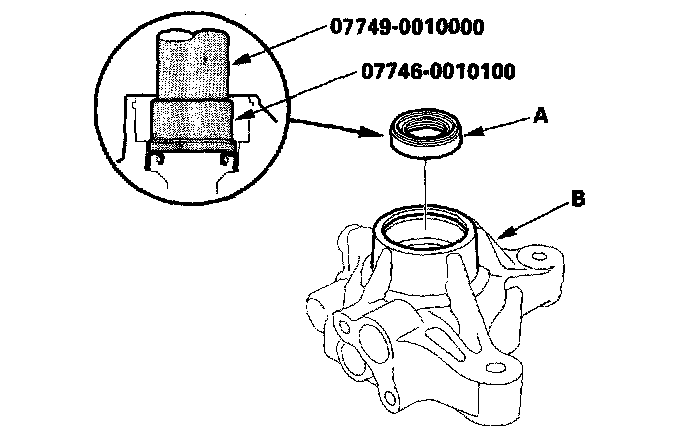 07749-0010000
07746-0010100
A
B