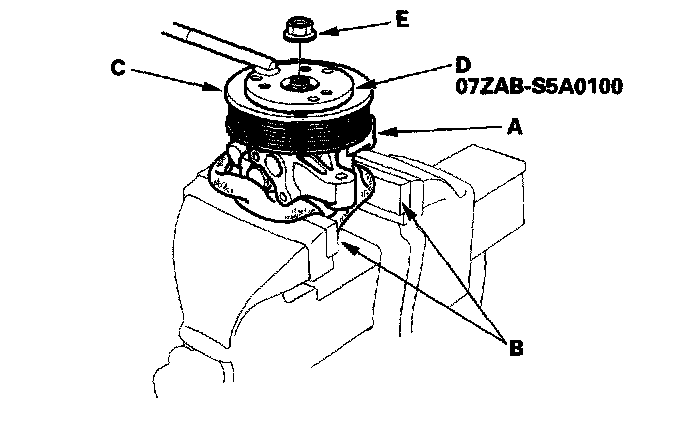 E
C
D
07ZAB-S5A0100
A
B