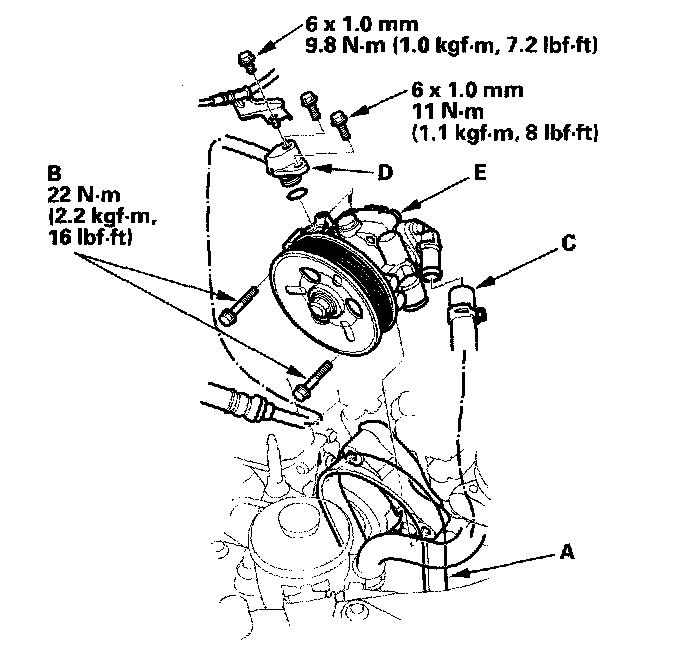 6 x 1.0 mm
9.8 N·m (1.0 kgf·m, 7.2 lbf·ft)

6 x 1.0 mm
11 N·m
(1.1 kgf·m, 8 lbf·ft)

B
22 N·m
(2.2 kgf·m,
16 lbf·ft)

D

E

C

A