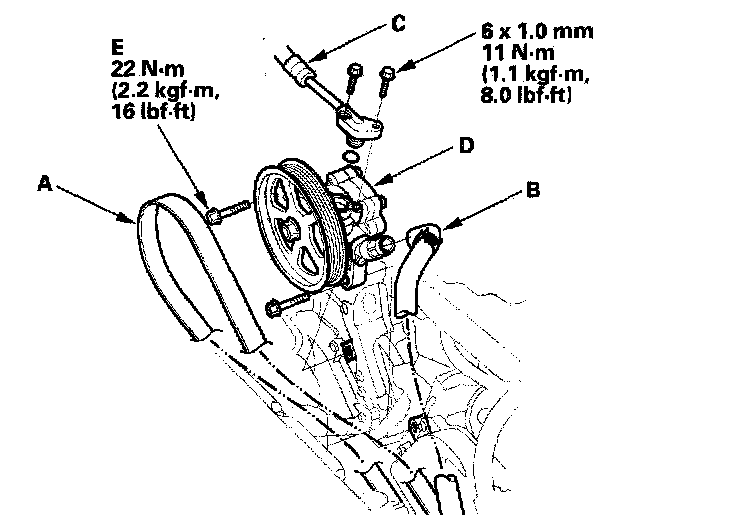 E
22 N·m
(2.2 kgf·m,
16 lbf·ft)

C

6 x 1.0 mm
11 N·m
(1.1 kgf·m,
8.0 lbf·ft)

D

A

B