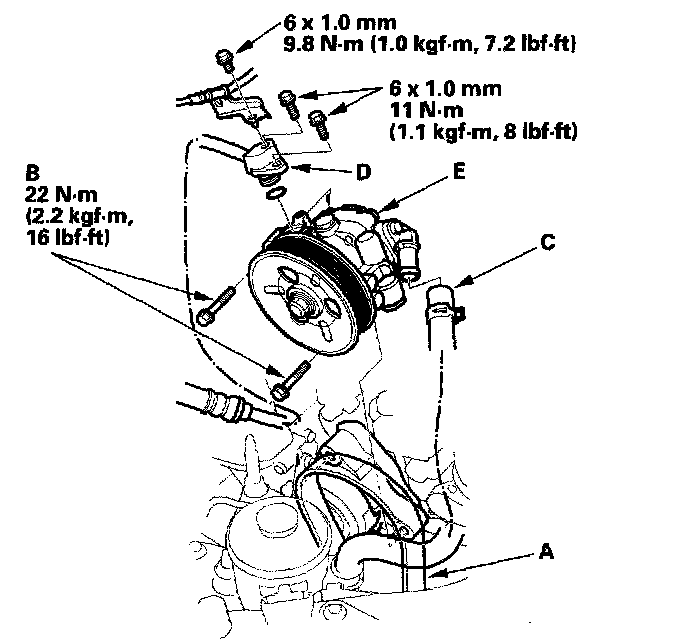 6 x 1.0 mm
9.8 N·m (1.0 kgf·m, 7.2 lbf·ft)

6 x 1.0 mm
11 N·m
(1.1 kgf·m, 8 lbf·ft)

B
22 N·m
(2.2 kgf·m,
16 lbf·ft)

D

E

C

A