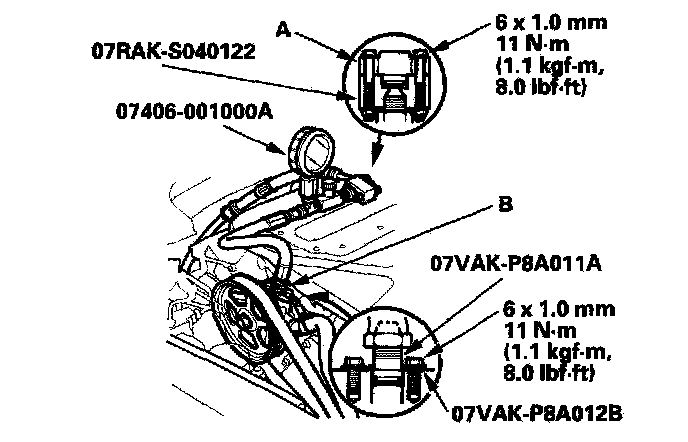 A
07RAK-S040122
6 x 1.0 mm
11 N·m
(1.1 kgf·m,
8.0 lbf·ft)
07406-001000A
B
07VAK-P8A011A
6 x 1.0 mm
11 N·m
(1.1 kgf·m,
8.0 lbf·ft)
07VAK-P8A012B