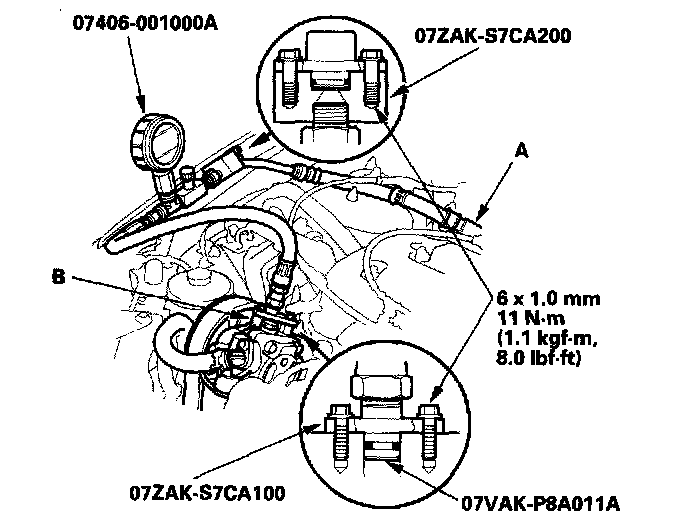 07406-001000A

07ZAK-S7CA200

A

B

6 x 1.0 mm
11 N·m
(1.1 kgf·m,
8.0 lbf·ft)

07ZAK-S7CA100

07VAK-P8A011A