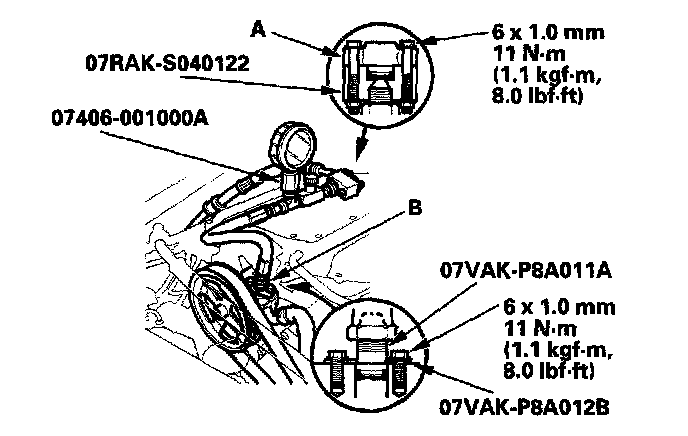 A

6 x 1.0 mm
11 N·m
(1.1 kgf·m,
8.0 lbf·ft)

07RAK-S040122

07406-001000A

B

07VAK-P8A011A

6 x 1.0 mm
11 N·m
(1.1 kgf·m,
8.0 lbf·ft)

07VAK-P8A012B