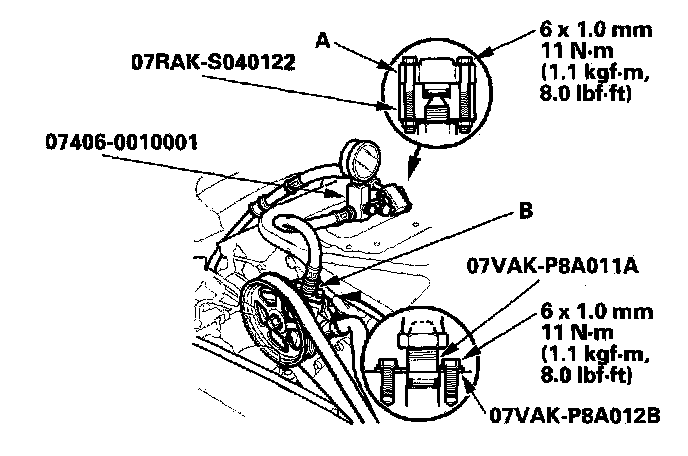 A

6 x 1.0 mm
11 N·m
(1.1 kgf·m,
8.0 lbf·ft)

07RAK-S040122

07406-0010001

B

07VAK-P8A011A

6 x 1.0 mm
11 N·m
(1.1 kgf·m,
8.0 lbf·ft)

07VAK-P8A012B