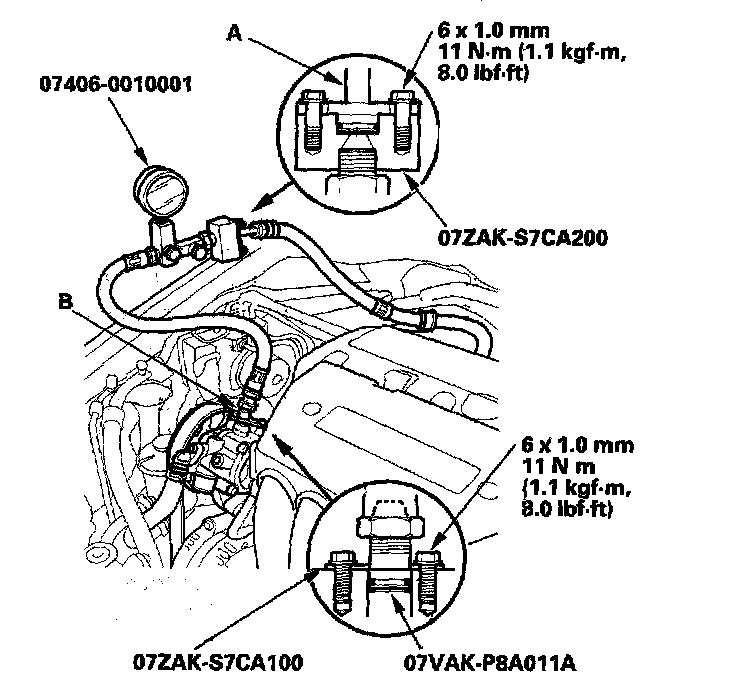 A

6 x 1.0 mm
11 N·m (1.1 kgf·m, 8.0 lbf·ft)

07406-0010001

07ZAK-S7CA200

B

6 x 1.0 mm
11 N m
(1.1 kgf·m, 8.0 lbf·ft)

07ZAK-S7CA100

07VAK-P8A011A