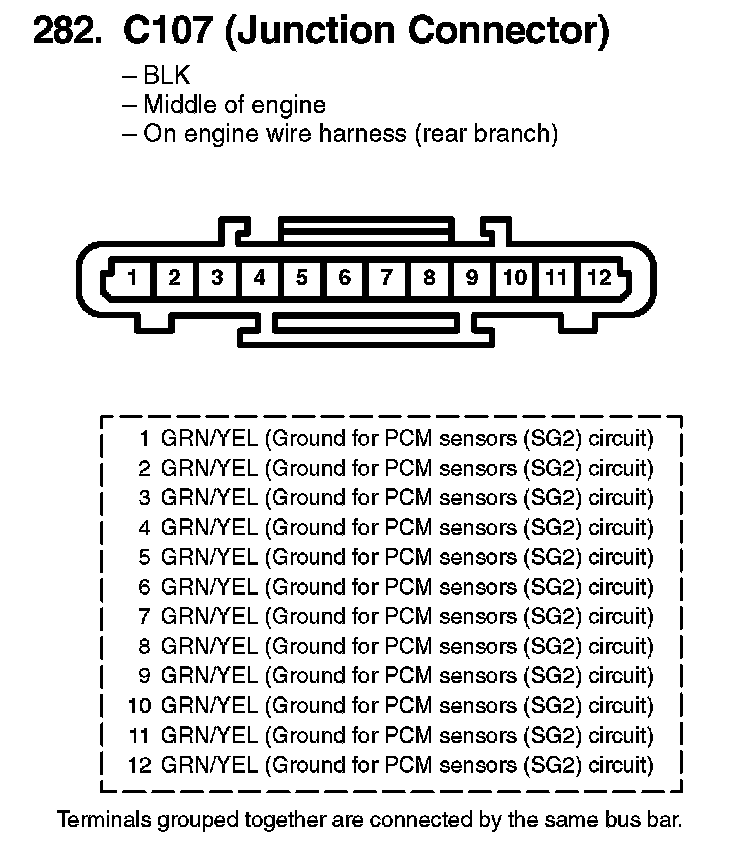 282. C107 (Junction Connector)

– BLK
– Middle of engine
– On engine wire harness (rear branch)

1 2 3 4 5 6 7 8 9 10 11 12

1 GRN/YEL (Ground for PCM sensors (SG2) circuit)
2 GRN/YEL (Ground for PCM sensors (SG2) circuit)
3 GRN/YEL (Ground for PCM sensors (SG2) circuit)
4 GRN/YEL (Ground for PCM sensors (SG2) circuit)
5 GRN/YEL (Ground for PCM sensors (SG2) circuit)
6 GRN/YEL (Ground for PCM sensors (SG2) circuit)
7 GRN/YEL (Ground for PCM sensors (SG2) circuit)
8 GRN/YEL (Ground for PCM sensors (SG2) circuit)
9 GRN/YEL (Ground for PCM sensors (SG2) circuit)
10 GRN/YEL (Ground for PCM sensors (SG2) circuit)
11 GRN/YEL (Ground for PCM sensors (SG2) circuit)
12 GRN/YEL (Ground for PCM sensors (SG2) circuit)

Terminals grouped together are connected by the same bus bar.