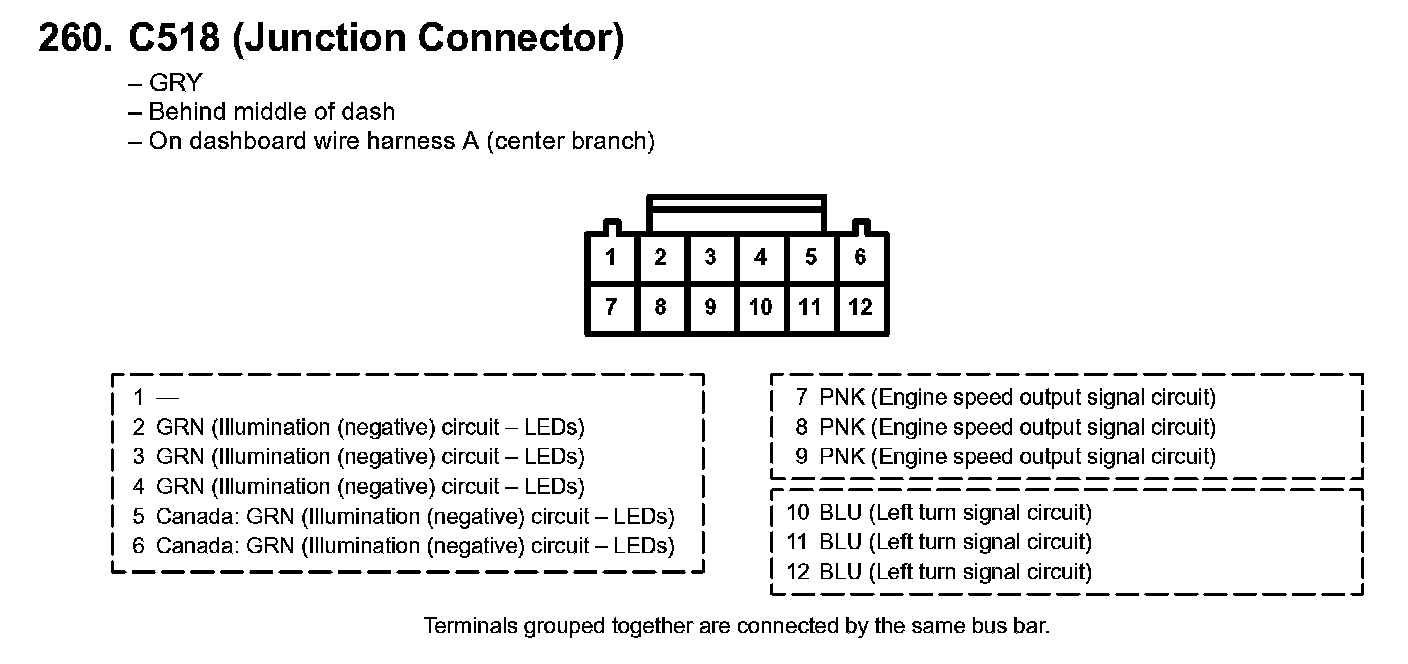 260. C518 (Junction Connector)

– GRY
– Behind middle of dash
– On dashboard wire harness A (center branch)

1 2 3 4 5 6
7 8 9 10 11 12

1 —
2 GRN (Illumination (negative) circuit – LEDs)
3 GRN (Illumination (negative) circuit – LEDs)
4 GRN (Illumination (negative) circuit – LEDs)
5 Canada: GRN (Illumination (negative) circuit – LEDs)
6 Canada: GRN (Illumination (negative) circuit – LEDs)

7 PNK (Engine speed output signal circuit)
8 PNK (Engine speed output signal circuit)
9 PNK (Engine speed output signal circuit)

10 BLU (Left turn signal circuit)
11 BLU (Left turn signal circuit)
12 BLU (Left turn signal circuit)

Terminals grouped together are connected by the same bus bar.