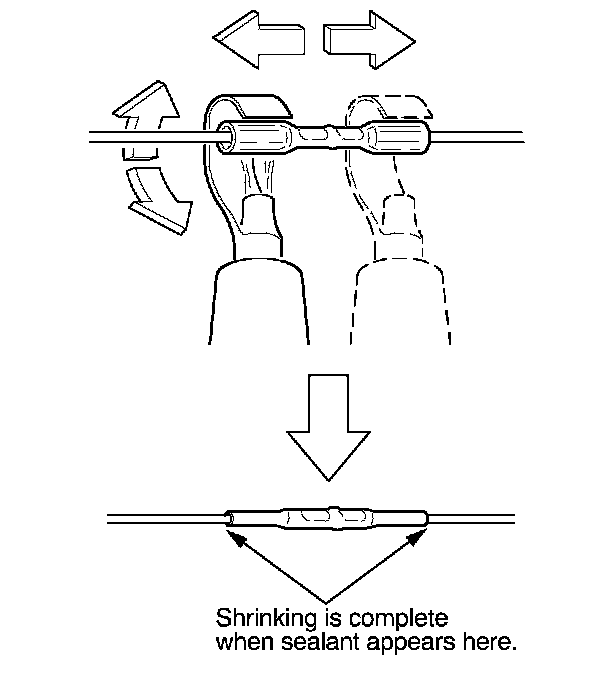 Shrinking is complete when sealant appears here.