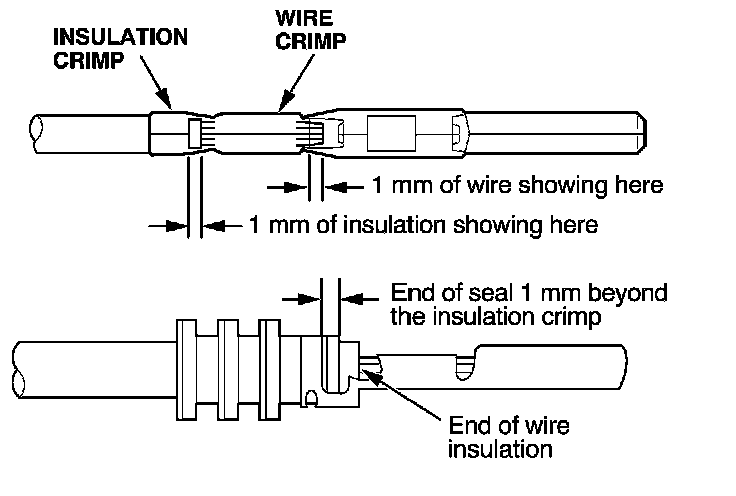 INSULATION CRIMP

WIRE CRIMP

1 mm of wire showing here

1 mm of insulation showing here

End of seal 1 mm beyond the insulation crimp

End of wire insulation