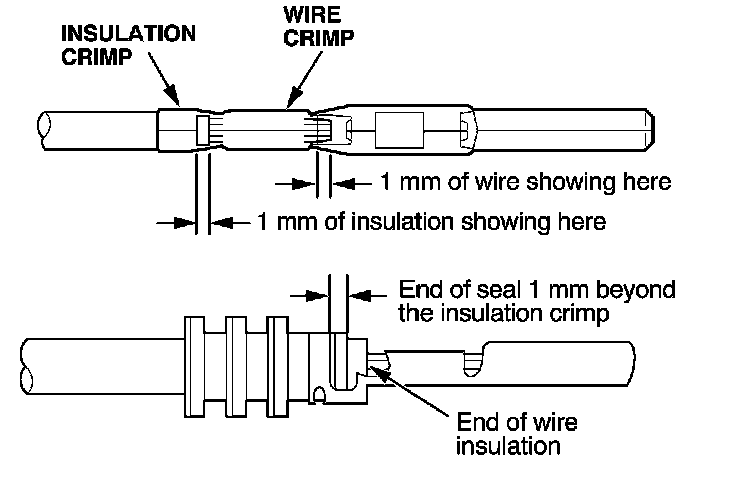 INSULATION CRIMP

WIRE CRIMP

1 mm of wire showing here

1 mm of insulation showing here

End of seal 1 mm beyond the insulation crimp

End of wire insulation