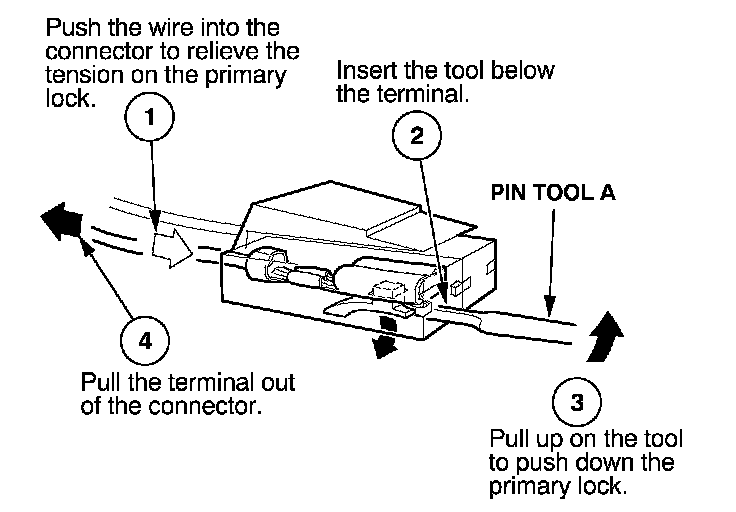 Push the wire into the connector to relieve the tension on the primary lock.

1

Insert the tool below the terminal.

2

PIN TOOL A

4

Pull the terminal out of the connector.

3

Pull up on the tool to push down the primary lock.